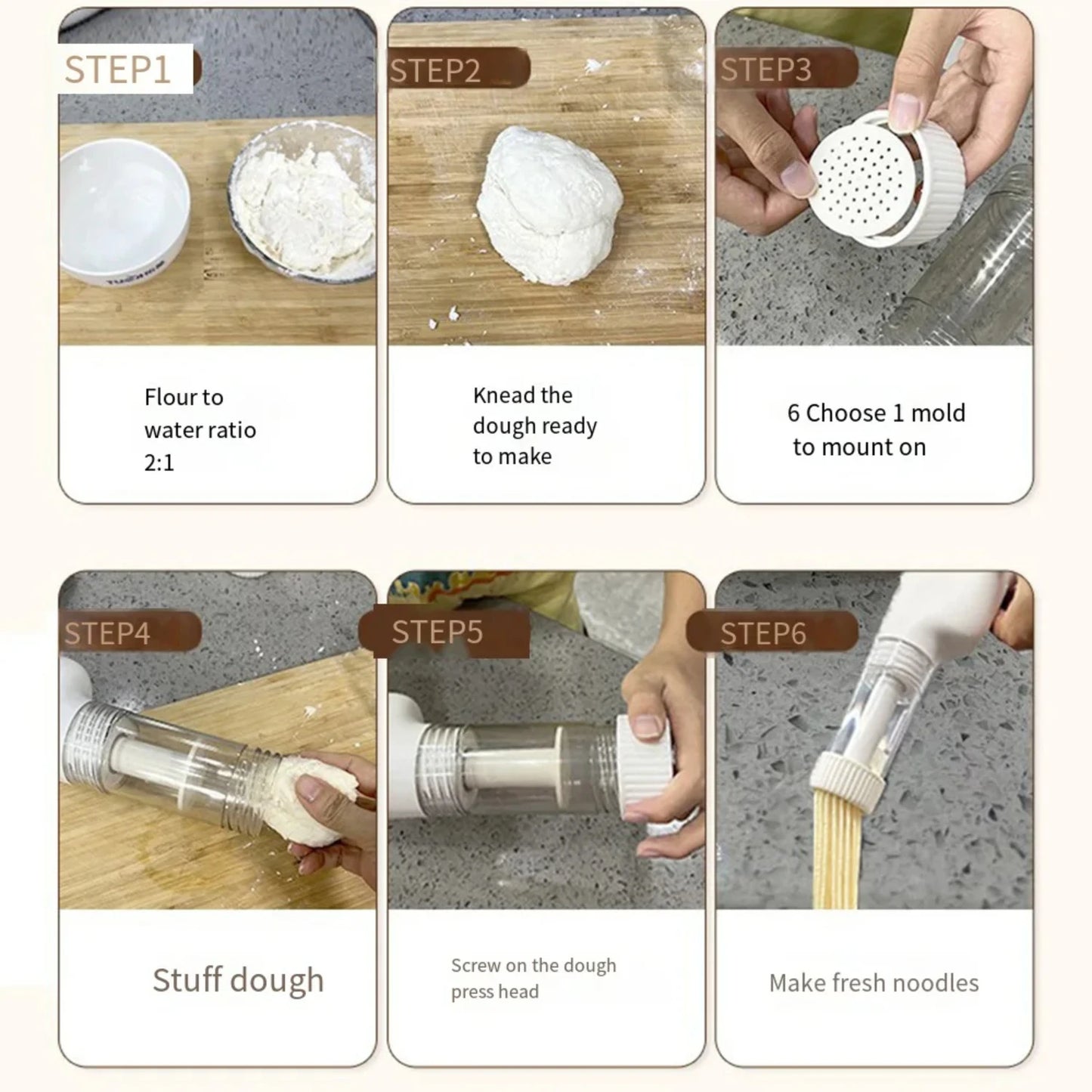 STEP1

Flour to water ratio 2:1

STEP2

Knead the dough ready to make

STEP3

6 Choose 1 mold to mount on

STEP4

Stuff dough

STEP5

Screw on the dough press head

STEP6

Make fresh noodles